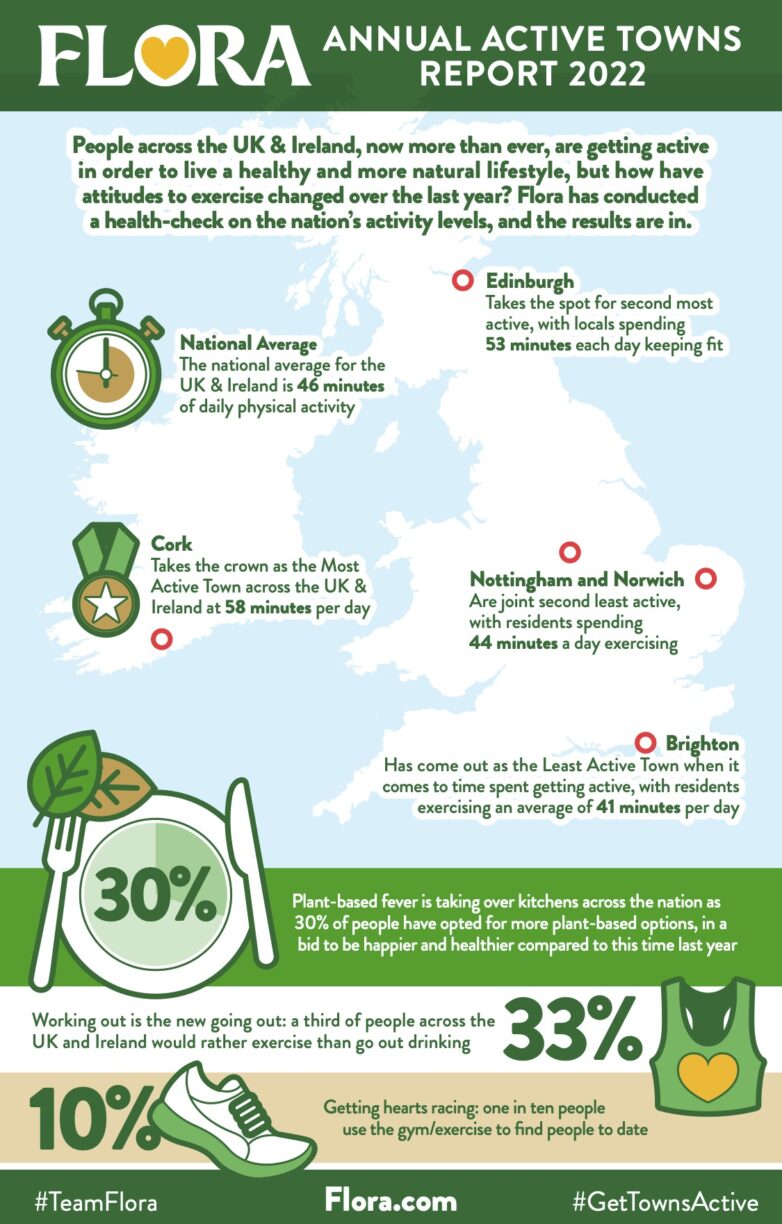 FLORA ANNUAL ACTIVE TOWNS REPORT 2022

People across the UK & Ireland, now more than ever, are getting active in order to live a healthy and more natural lifestyle, but how have attitudes to exercise changed over the last year? Flora has conducted a health-check on the nation's activity levels, and the results are in.

Edinburgh
Takes the spot for second most active, with locals spending 53 minutes each day keeping fit

National Average
The national average for the UK & Ireland is 46 minutes of daily physical activity

Cork
Takes the crown as the Most Active Town across the UK & Ireland at 58 minutes per day

Nottingham and Norwich
Are joint second least active, with residents spending 44 minutes a day exercising

Brighton
Has come out as the Least Active Town when it comes to time spent getting active, with residents exercising an average of 41 minutes per day

30%

Plant-based fever is taking over kitchens across the nation as 30% of people have opted for more plant-based options, in a bid to be happier and healthier compared to this time last year

Working out is the new going out: a third of people across the UK and Ireland would rather exercise than go out drinking

33%

10%

Getting hearts racing: one in ten people use the gym/exercise to find people to date

#TeamFlora Flora.com #GetTownsActive