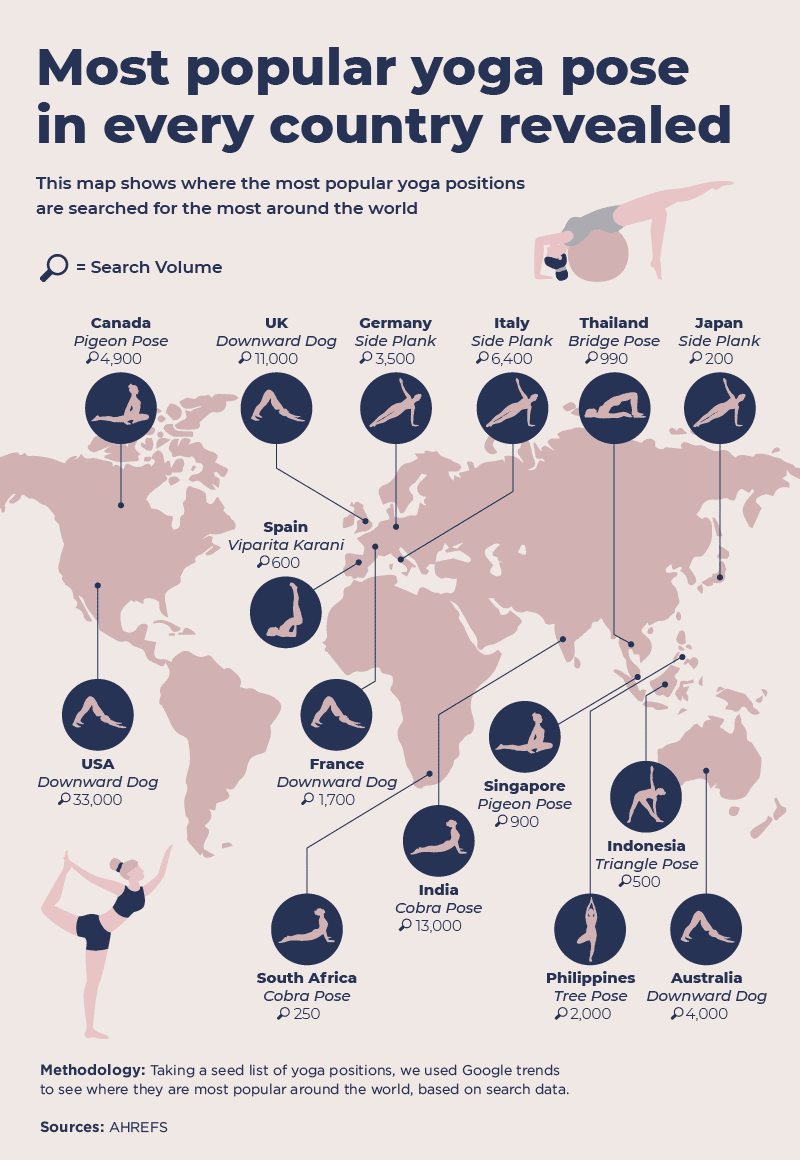 Most popular yoga pose in every country revealed

This map shows where the most popular yoga positions are searched for the most around the world

= Search Volume

Canada
Pigeon Pose
4,900

UK
Downward Dog
11,000

Germany
Side Plank
3,500

Italy
Side Plank
6,400

Thailand
Bridge Pose
990

Japan
Side Plank
200

Spain
Viparita Karani
600

USA
Downward Dog
33,000

France
Downward Dog
1,700

Singapore
Pigeon Pose
900

Indonesia
Triangle Pose
500

India
Cobra Pose
13,000

South Africa
Cobra Pose
250

Philippines
Tree Pose
2,000

Australia
Downward Dog
4,000

Methodology: Taking a seed list of yoga positions, we used Google trends to see where they are most popular around the world, based on search data.

Sources: AHREFS