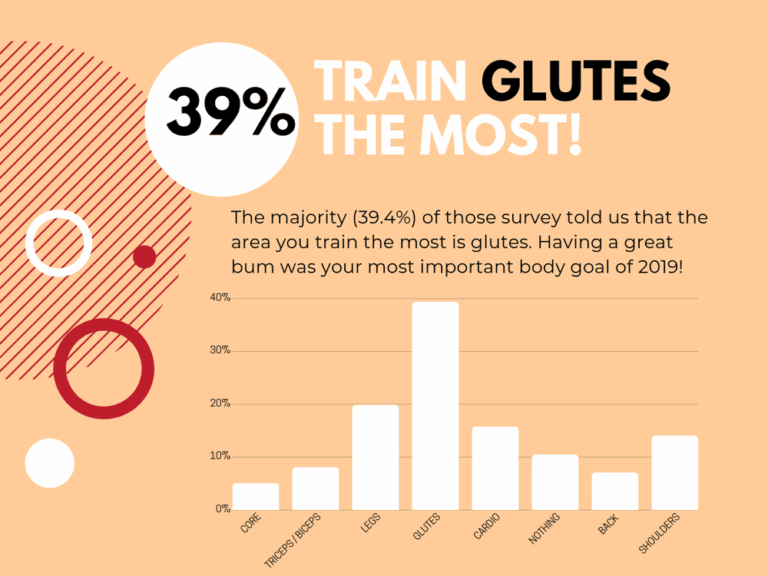 39%

TRAIN GLUTES THE MOST!

The majority (39.4%) of those survey told us that the area you train the most is glutes. Having a great bum was your most important body goal of 2019!

40%
30%
20%
10%
0%

CORE
TRICEPS / BICEPS
LEGS
GLUTES
CARDIO
NOTHING
BACK
SHOULDERS